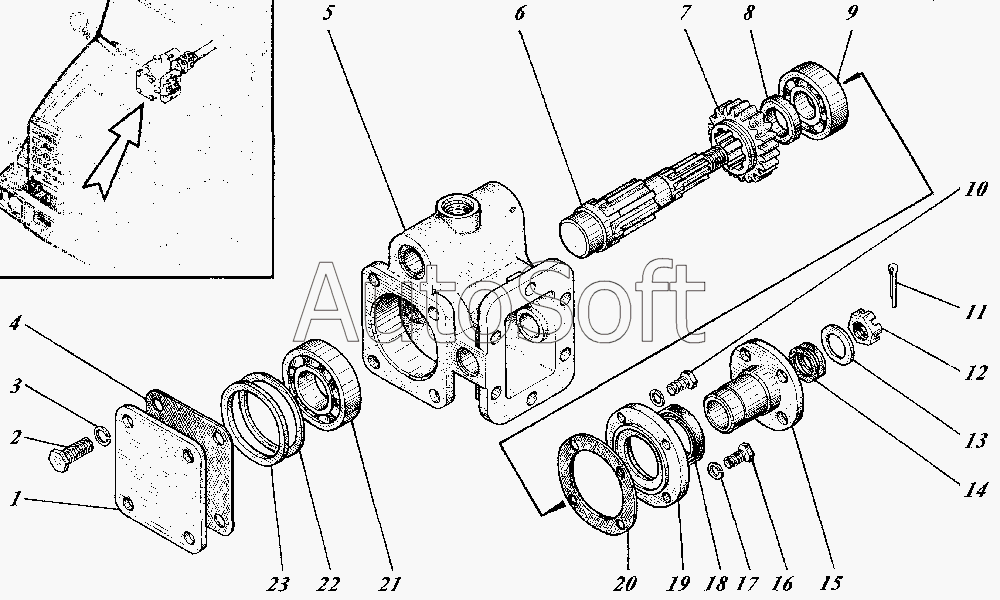 5
6
7
8
9
10
11
12
13
14
4
3
2
1
AutoSoft
23
22
21
20
19
18
17
16
15