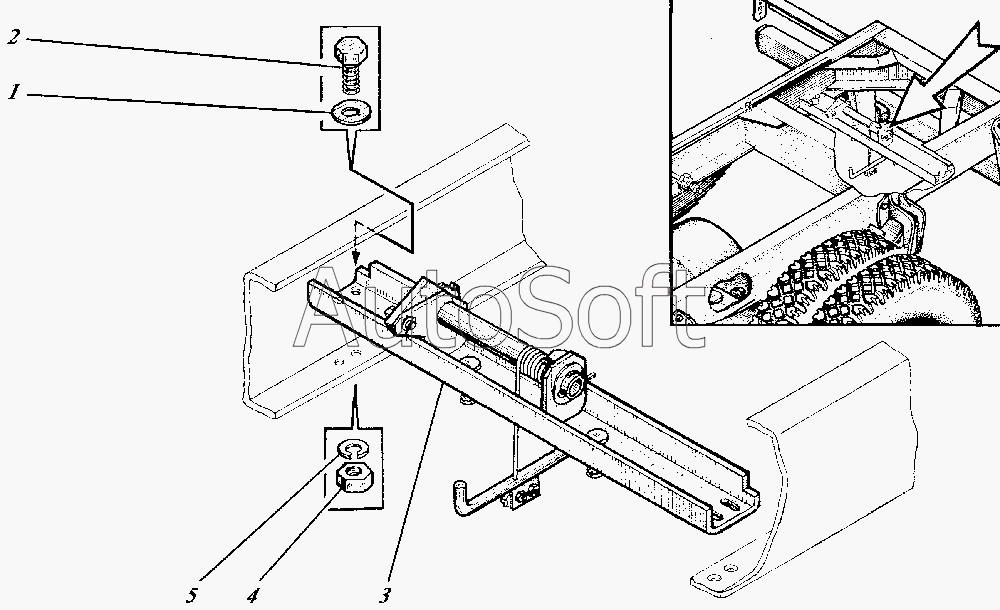 2
1
AutoSoft
5
4
3