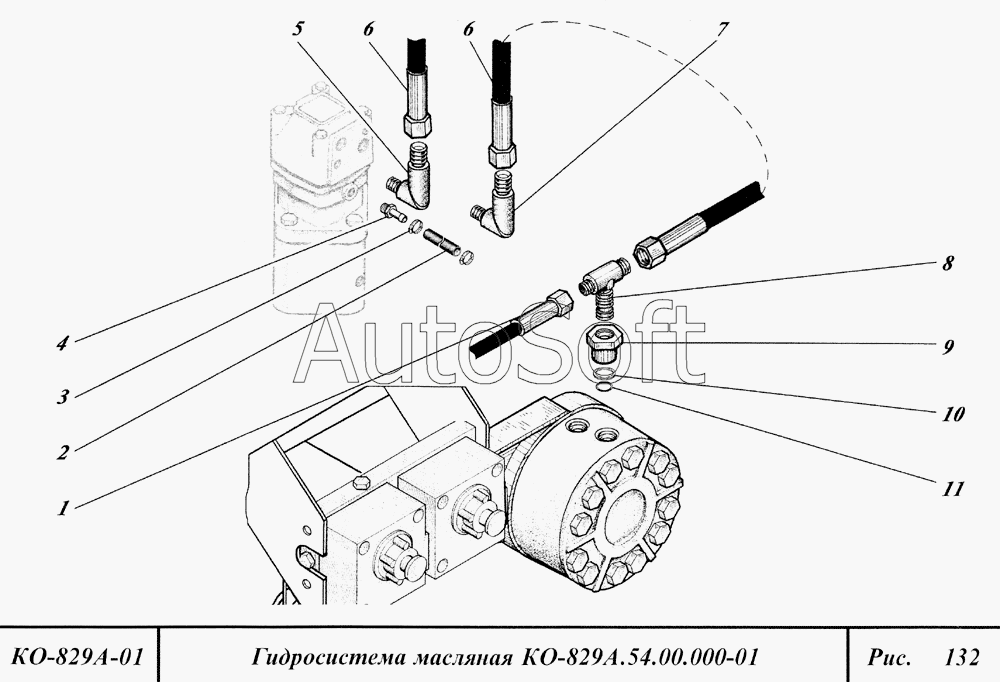 5
6
6
7
8
9
10
11
4
3
2
1

AutoSoft

| КО-829А-01 | Гидросистема масляная КО-829А.54.00.000-01 | Рис. 132 |