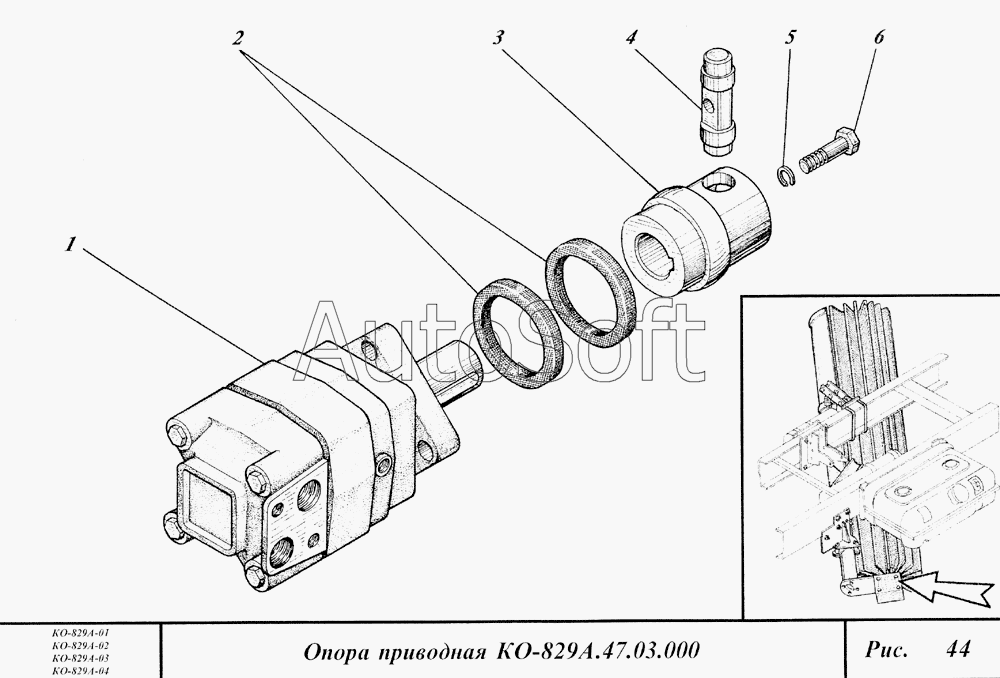 2
3
4
5
6
1

AutoSoft

КО-829А-01
КО-829А-02
КО-829А-03
КО-829А-04

Опора приводная КО-829А.47.03.000

Рис. 44