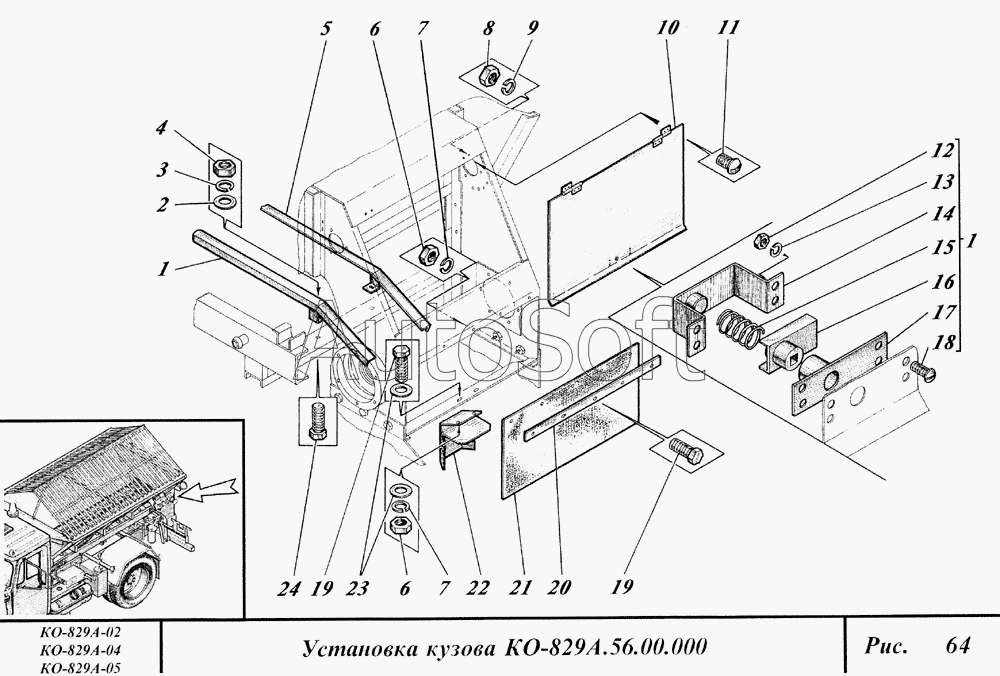 5 6 7 8 9 10 11

4
3
2
1

12
13
14
15
16
17
18

1

AutoSoft

24 19 23 6 7 22 21 20 19

КО-829А-02
КО-829А-04
КО-829А-05

Установка кузова КО-829А.56.00.000

Рис. 64