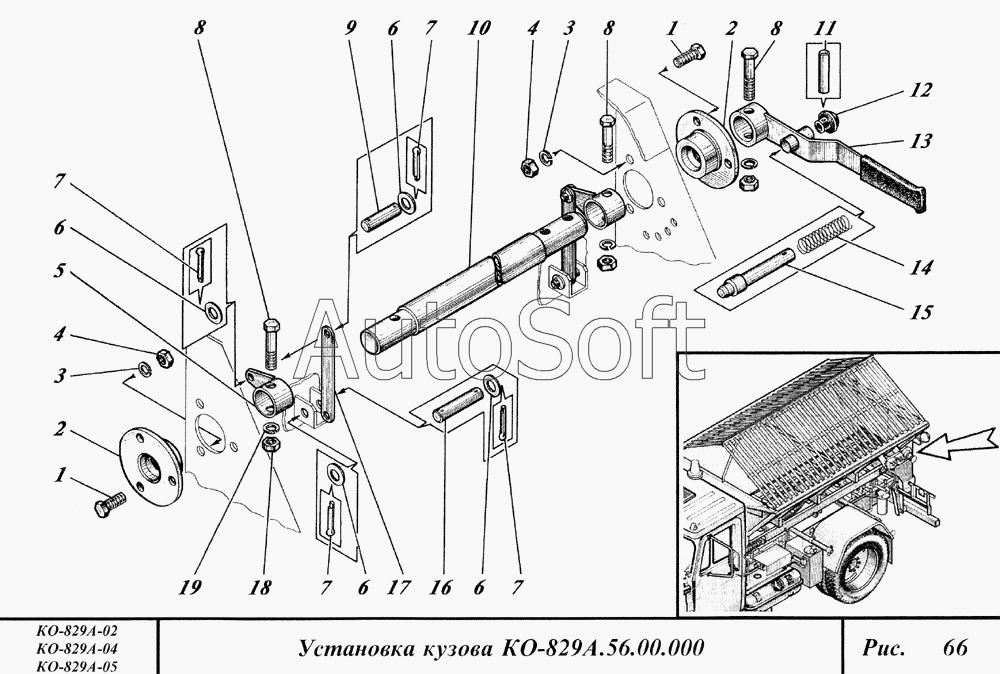 8 9 6 7 10 4 3 8 1 2 8 11 12 13

7

6

5

4

3

2

1

14

15

AutoSoft

19 18 7 6 17 16 6 7

КО-829А-02
КО-829А-04
КО-829А-05

Установка кузова КО-829А.56.00.000

Рис. 66