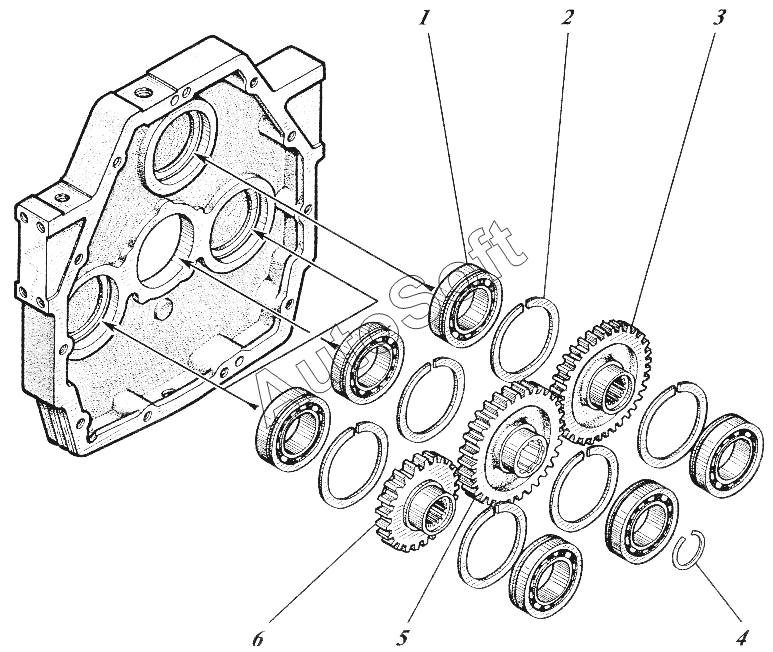 1
2
3
AutoSoft
6
5
4