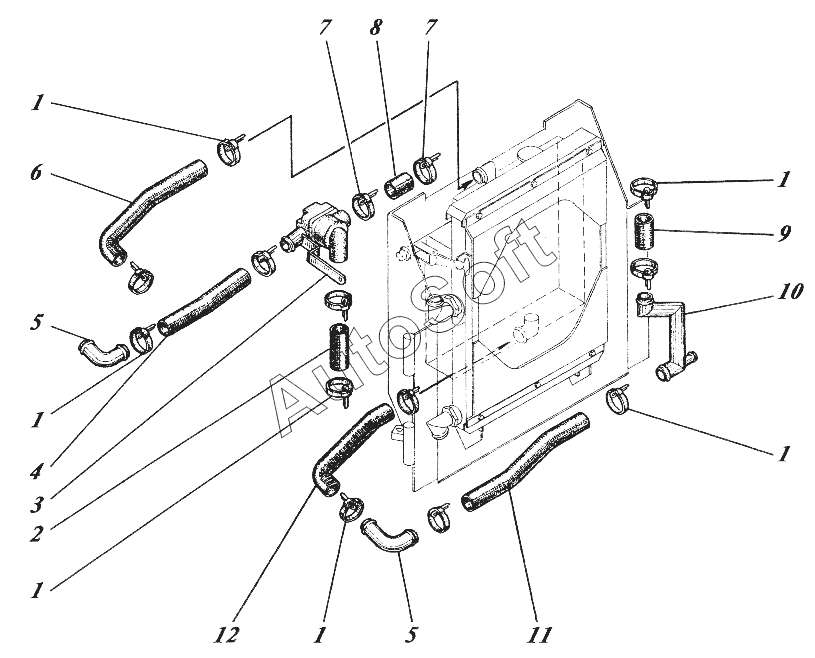 7
8
7
1
6
1
9
10
5
1
4
3
2
1
1
12
1
5
11
AutoSoft