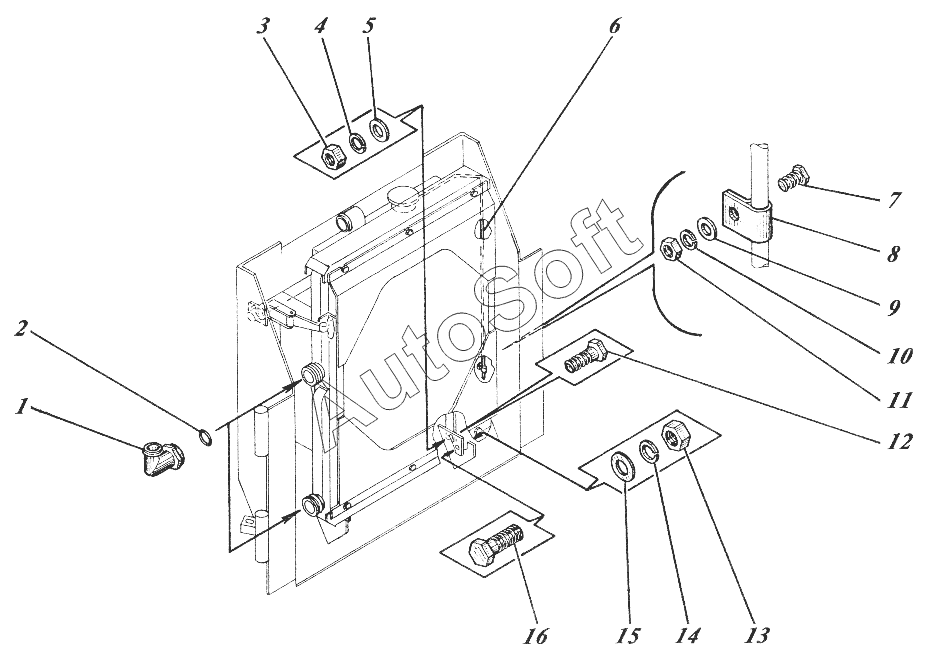 3 4 5 6
7
8
9
10
11
12
2
1
16 15 14 13
AutoSoft