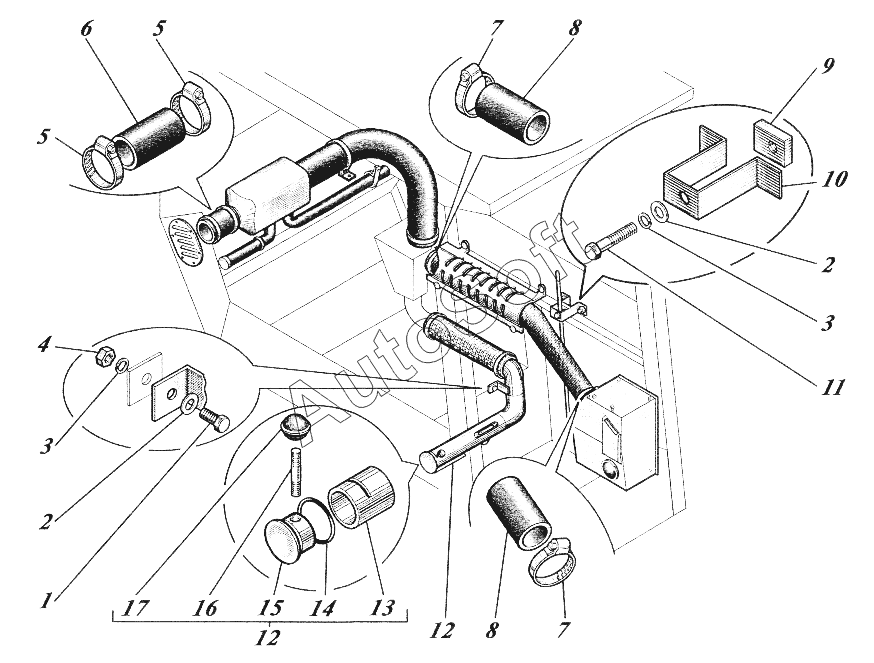 6
5
5
7
8
9
10
2
3
11
4
3
2
1
17
16
15
14
13
12
12
8
7
AutoSoft