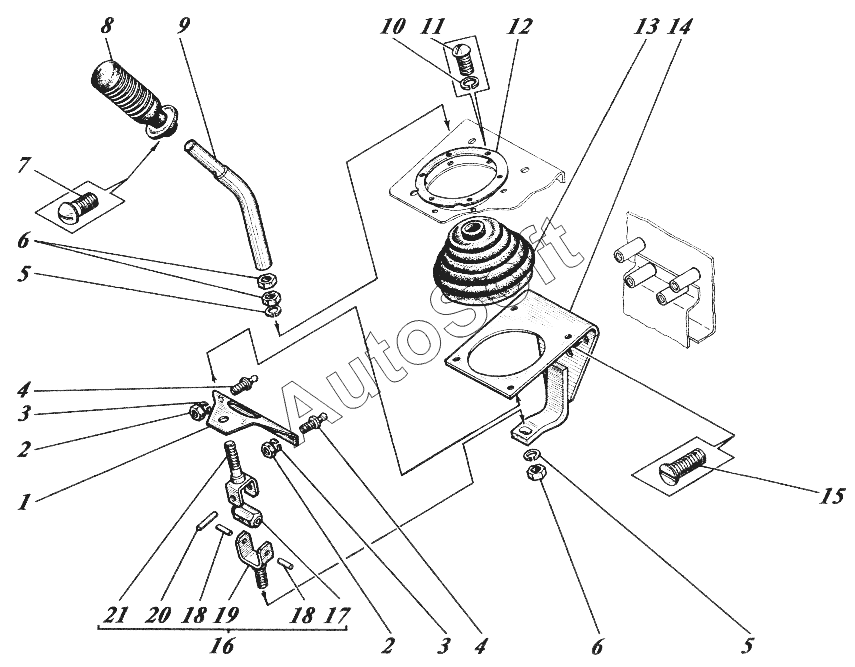 8 9 10 11 12 13 14

7

6

5

4

3

2

1

AutoSoft

15

21 20 18 19 18 17
16

2 3 4 6 5