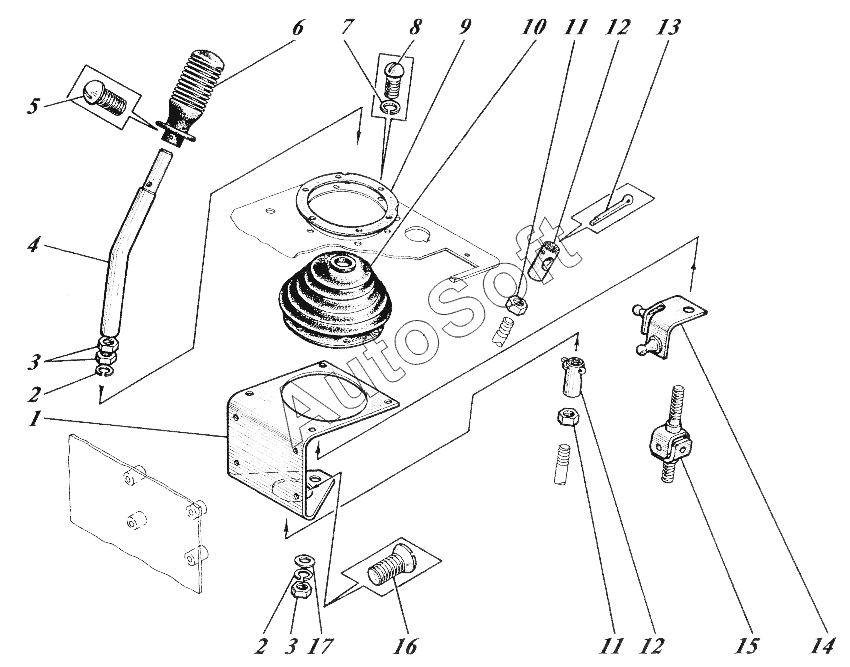 6
7
8
9
10
11
12
13
5
4
3
2
1
AutoSoft
2
3
17
16
11
12
15
14