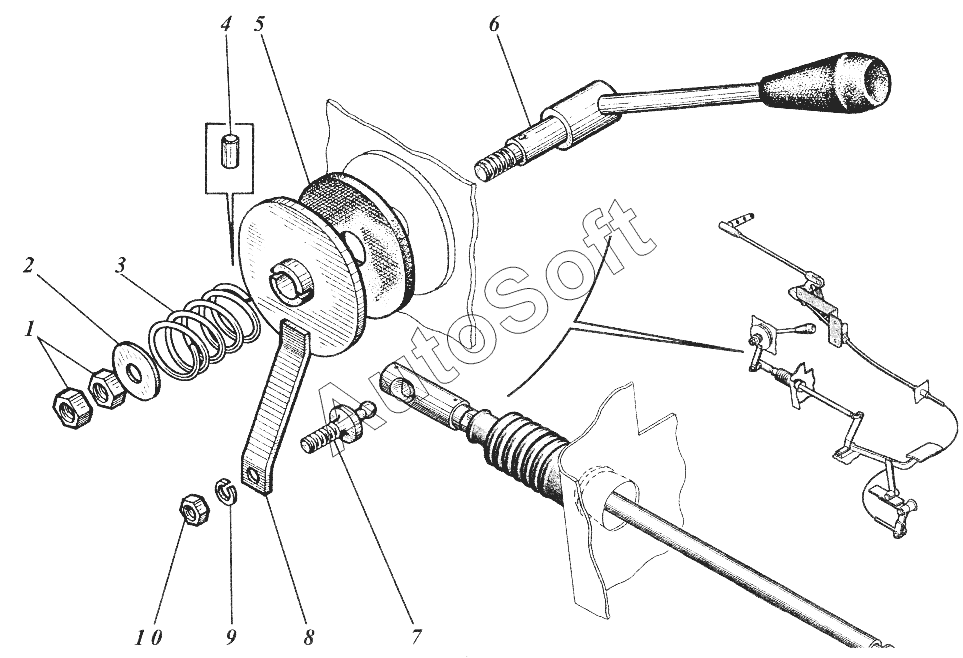 4
5
6
2
3
1
AutoSoft
10
9
8
7