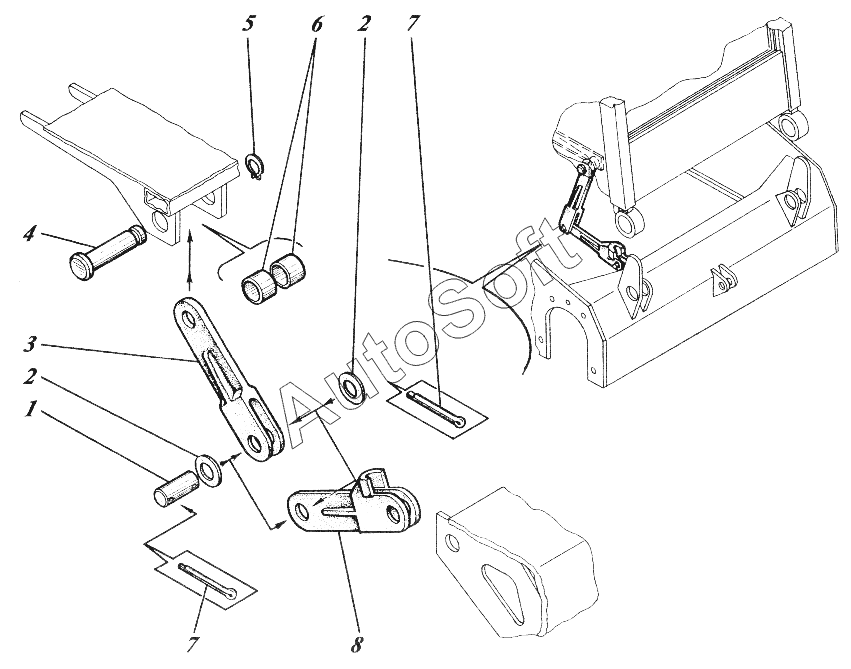 5
6
2
7
4
3
2
1
7
8
AutoSoft