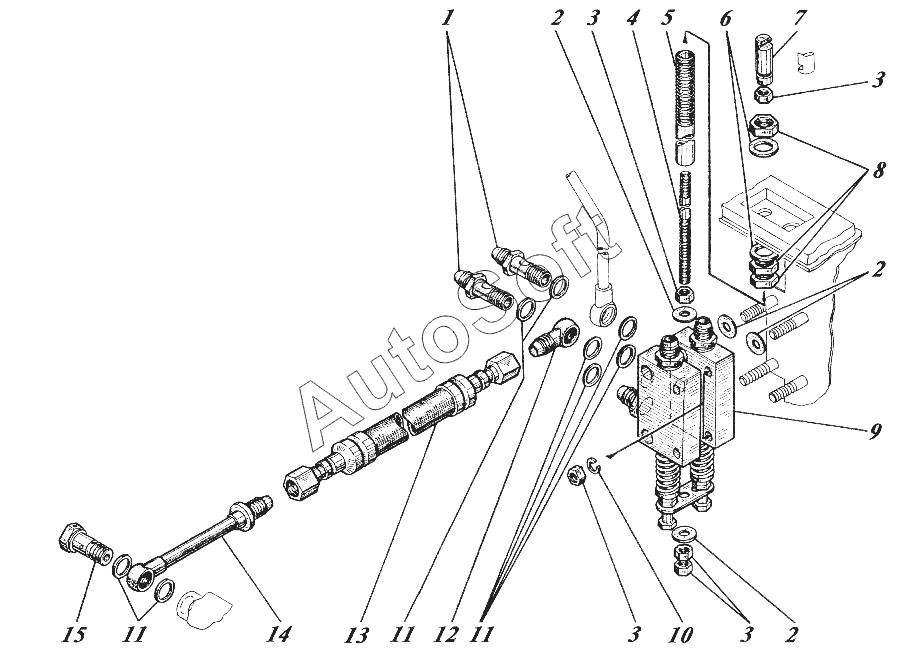 1
2
3
4
5
6
7
3
8
2
9
AutoSoft
15
11
14
13
11
12
11
3
10
3
2