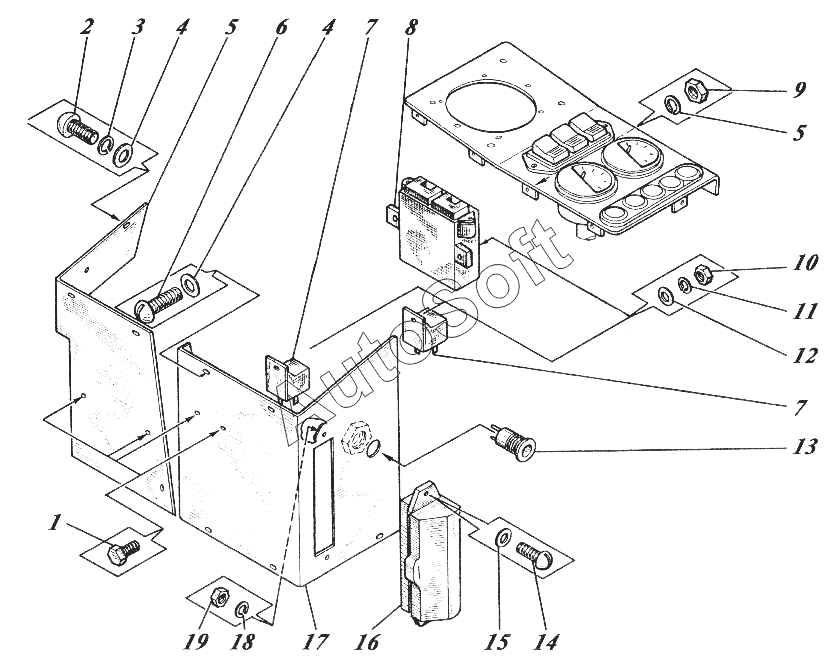 2 3 4 5 6 4 7 8

9

5

10

11

12

7

13

1

19 18 17 16 15 14

AutoSoft