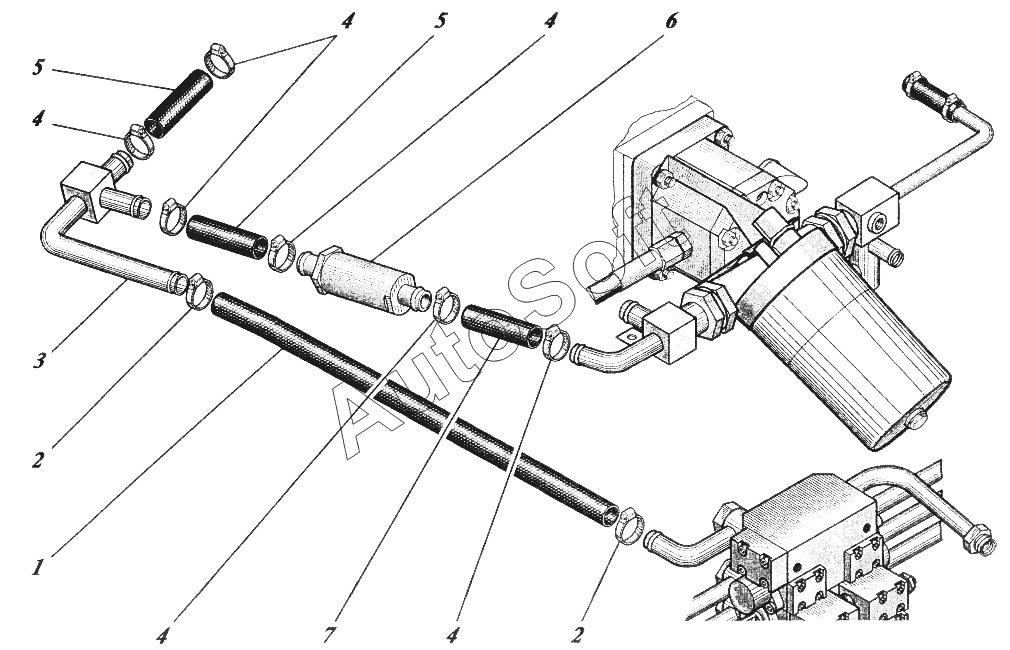 4
5
4
6
5
4
3
2
1
4
7
4
2
AutoSoft