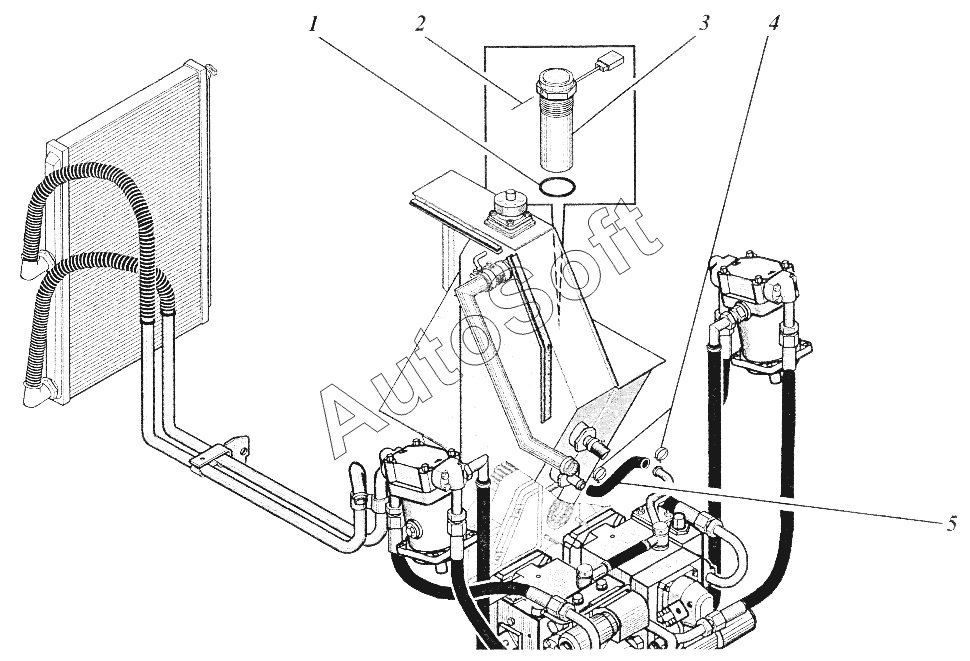 1
2
3
4
5
AutoSoft