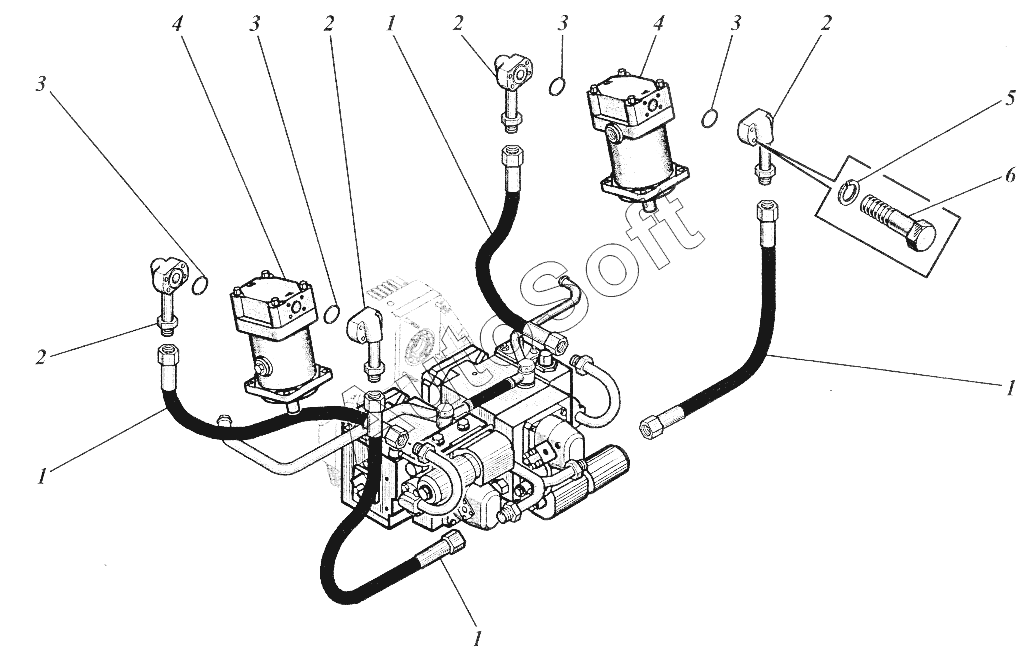 4 3 2 1 2 3 4 3 2
3
5
6
2
1
1
1
AutoSoft