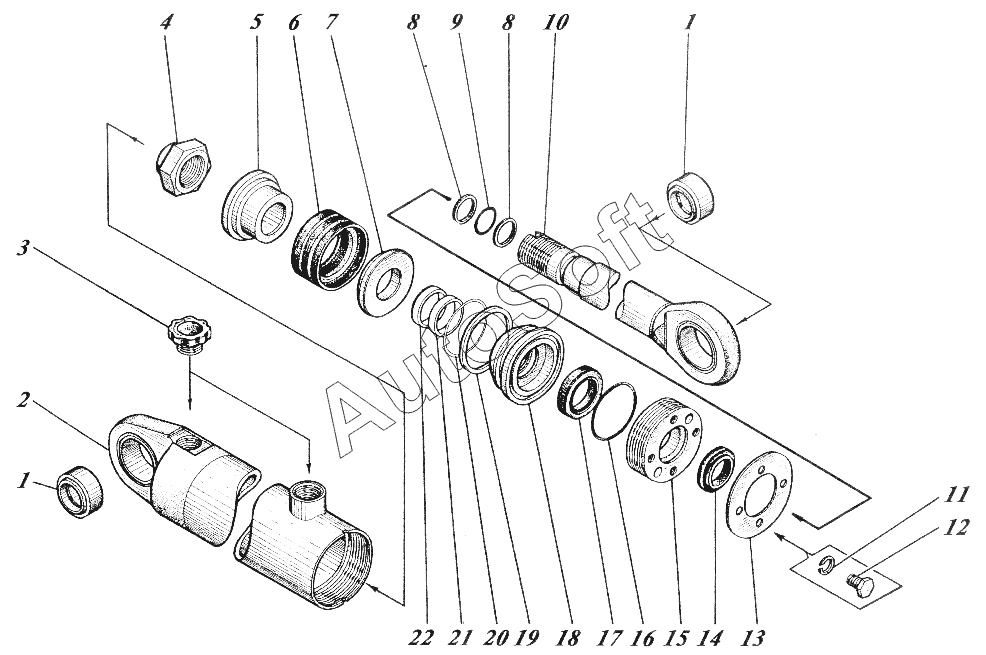 4 5 6 7 8 9 8 10 1

3

2

1

AutoSoft

11

12

22 21 20 19 18 17 16 15 14 13