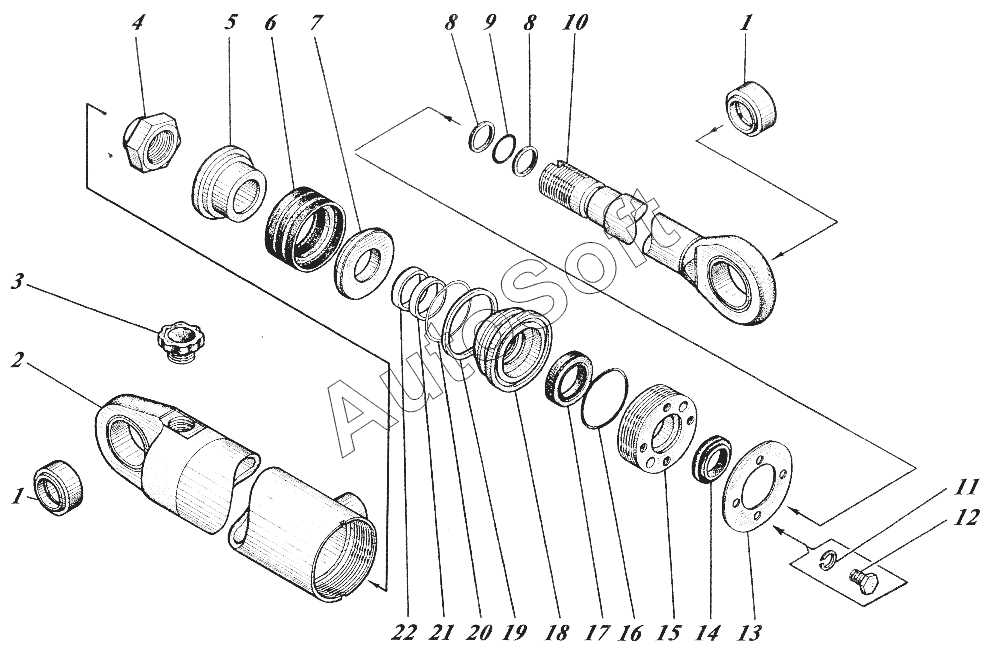 4 5 6 7 8 9 8 10 1

3

2

1

AutoSoft

11

12

22 21 20 19 18 17 16 15 14 13