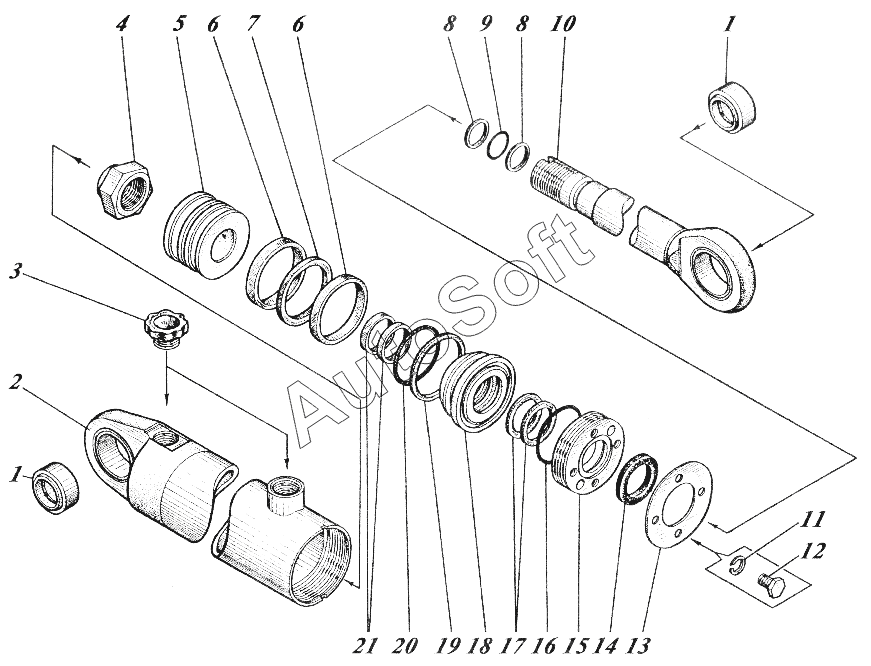 4 5 6 7 6 8 9 8 10 1

3

2

1

AutoSoft

11

12

21 20 19 18 17 16 15 14 13