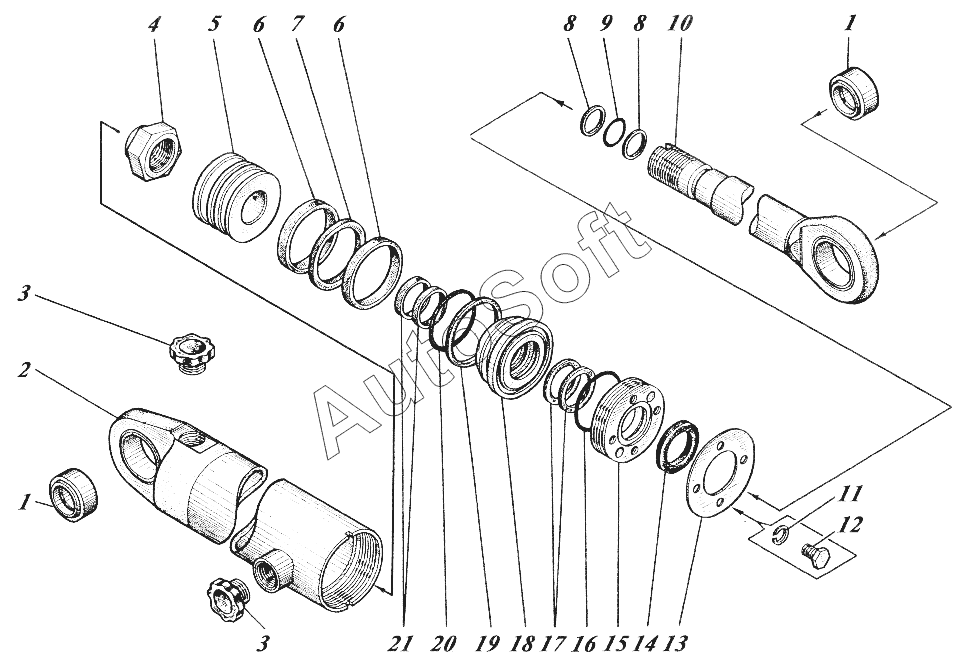 4 5 6 7 6

8 9 8 10

1

3

2

1

3

AutoSoft

11

12

21 20 19 18 17 16 15 14 13