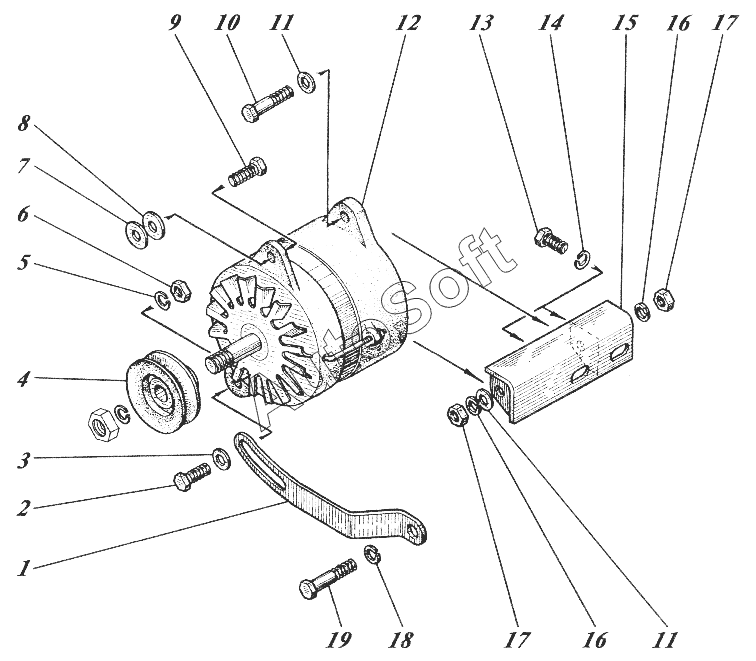 9 10 11 12 13 14 15 16 17

8
7
6
5
4
3
2
1

AutoSoft

19 18 17 16 11