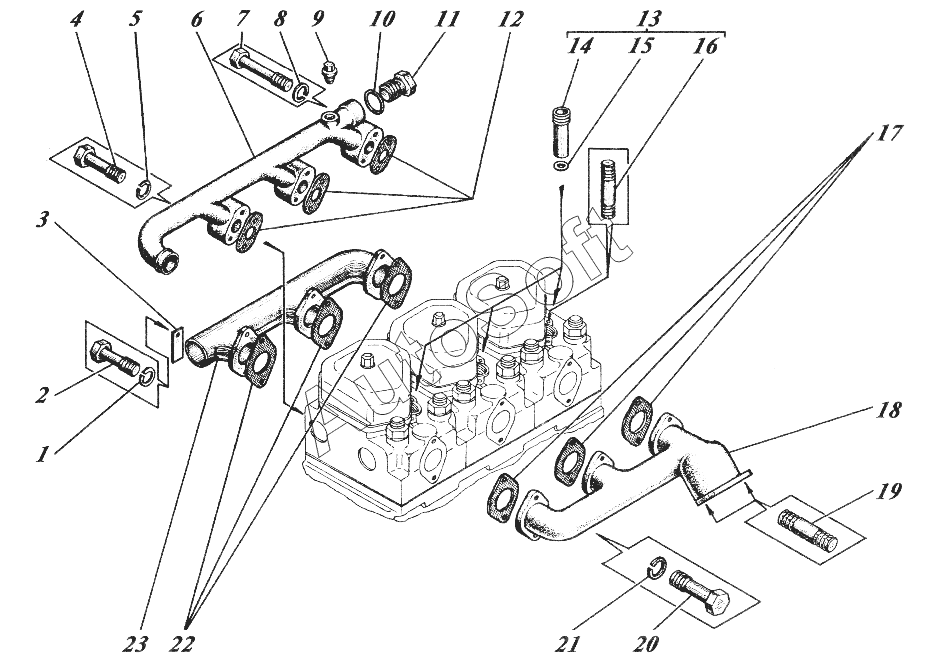 4 5 6 7 8 9 10 11 12
13
14 15 16
17
3
2
1
18
19
23 22
21 20
AutoSoft