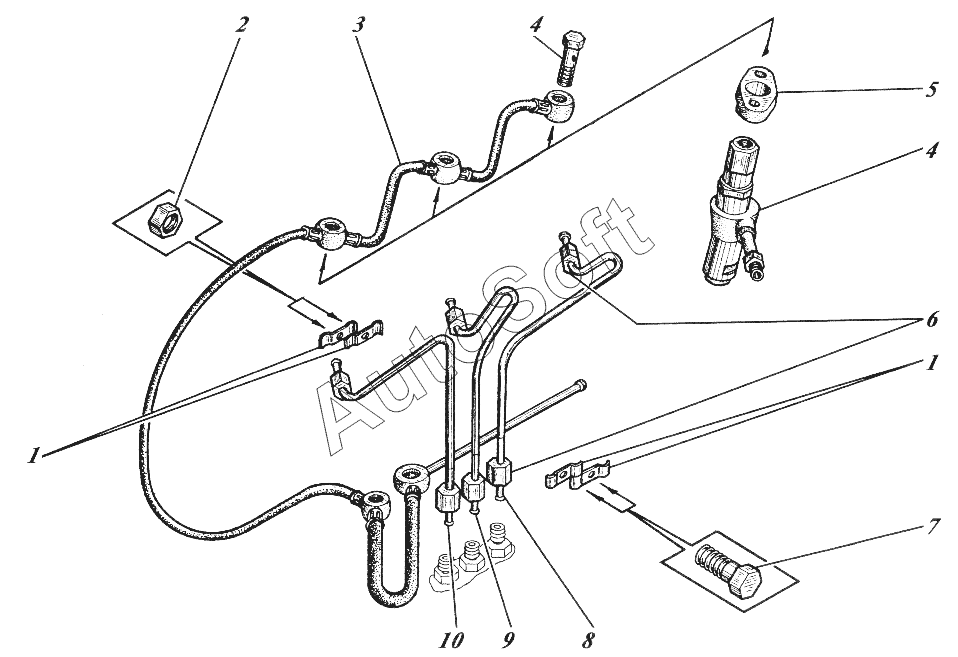 2
3
4
5
4
6
1
1
7
10
9
8
AutoSoft