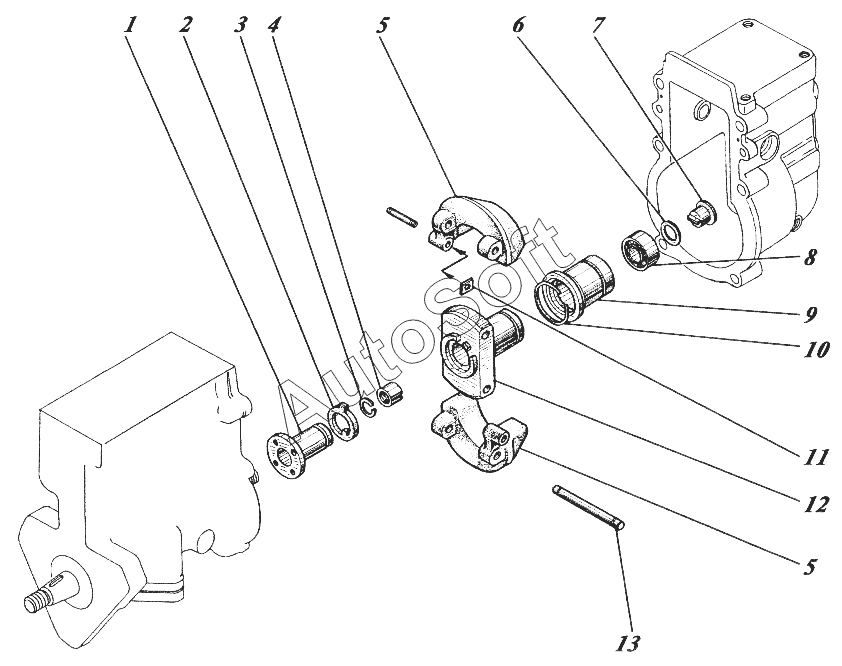 1
2
3
4
5
6
7
8
9
10
11
12
5
13
AutoSoft