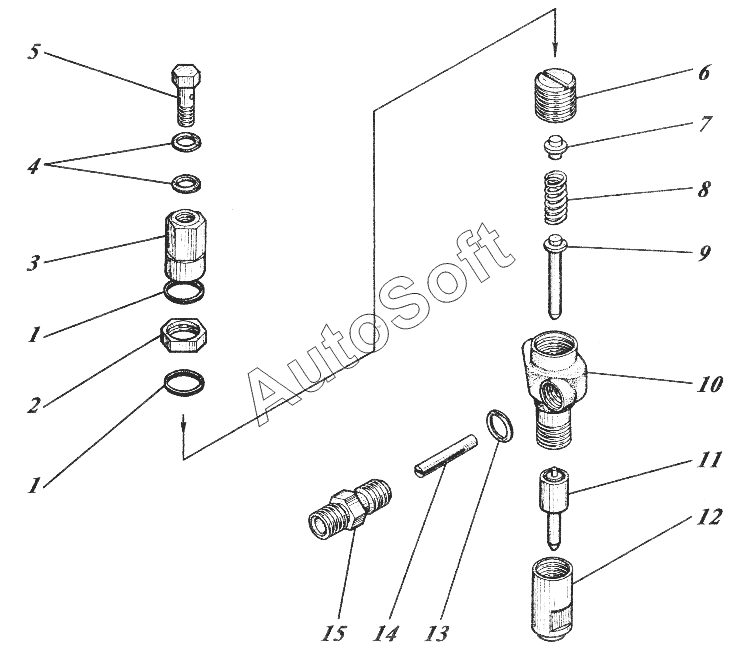 5
4
3
1
2
1
6
7
8
9
10
11
12
15
14
13
AutoSoft