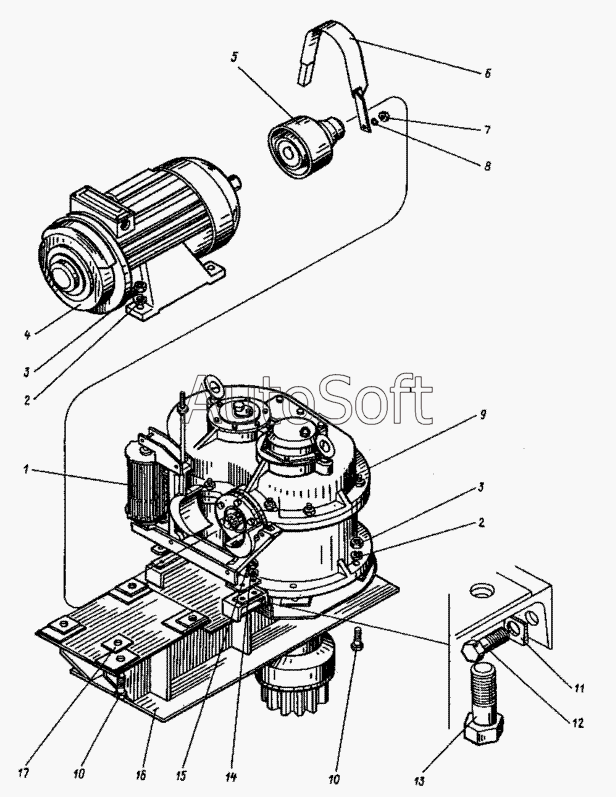 6
5
7
8
4
3
2
AutoSoft
9
1
3
2
11
12
17
10
16
15
14
10
13