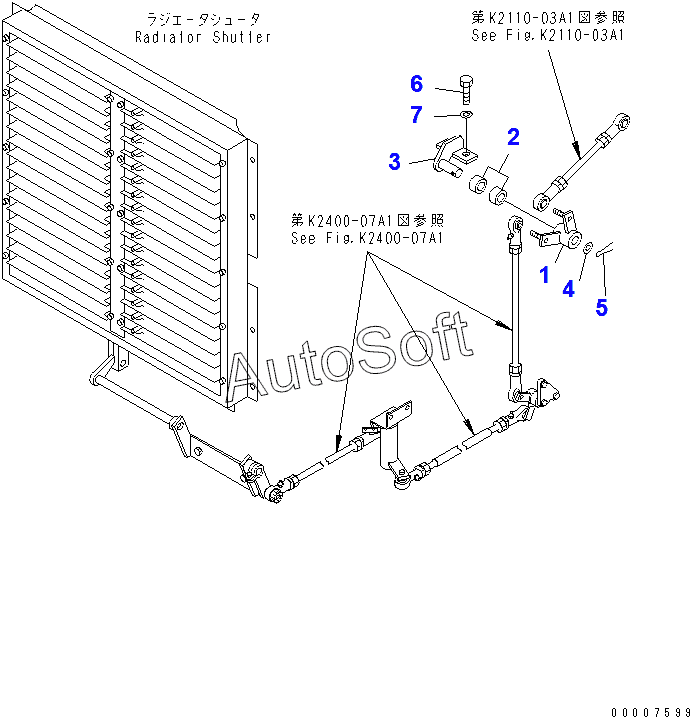 ラジエータシュータ
Radiator Shutter

第K2110-03A1図参照
See Fig.K2110-03A1

6
7
3
2

第K2400-07A1図参照
See Fig.K2400-07A1

1
4
5

AutoSoft

00007599