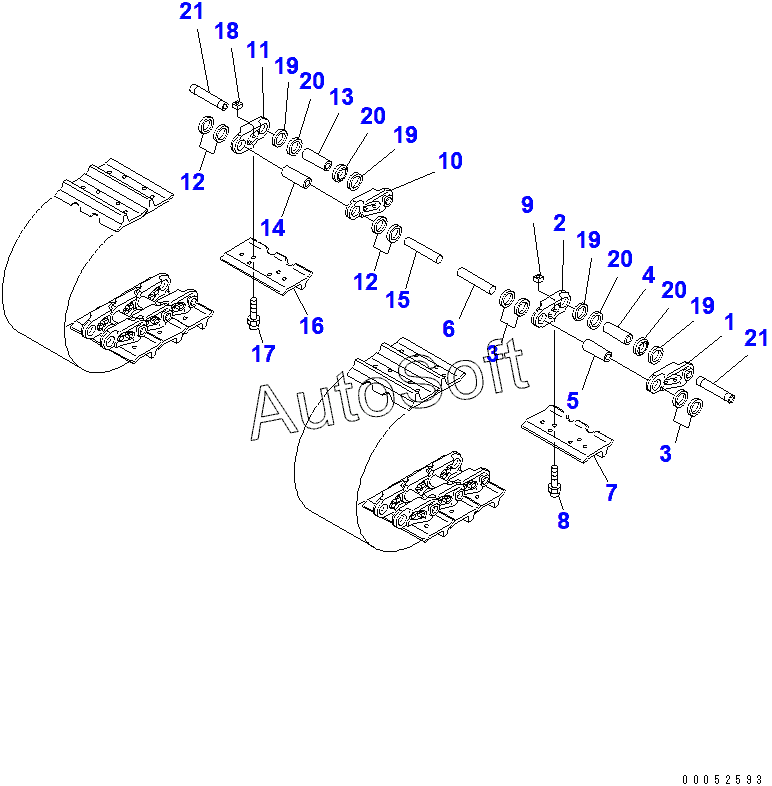 21
18
11
19
20
13
20
19
10
12
14
12
15
16
17
9
2
19
20
4
20
19
1
21
6
3
5
3
7
8
AutoSoft
00052593