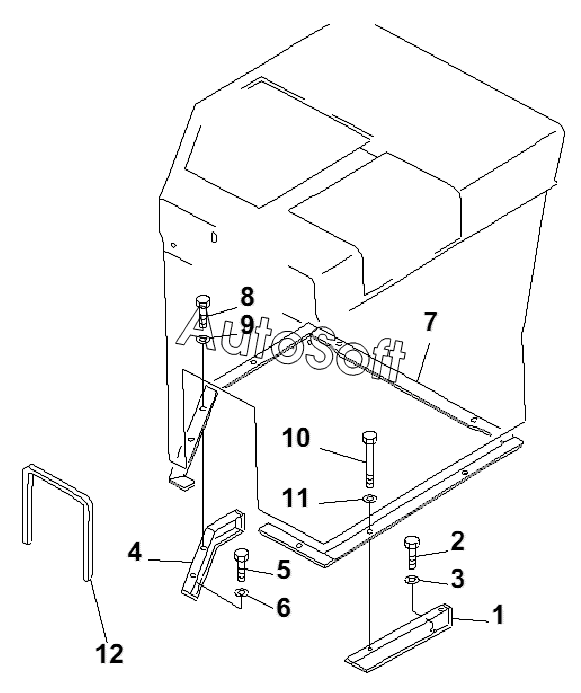 8
9
AutoSoft
7
10
11
4
5
6
2
3
1
12