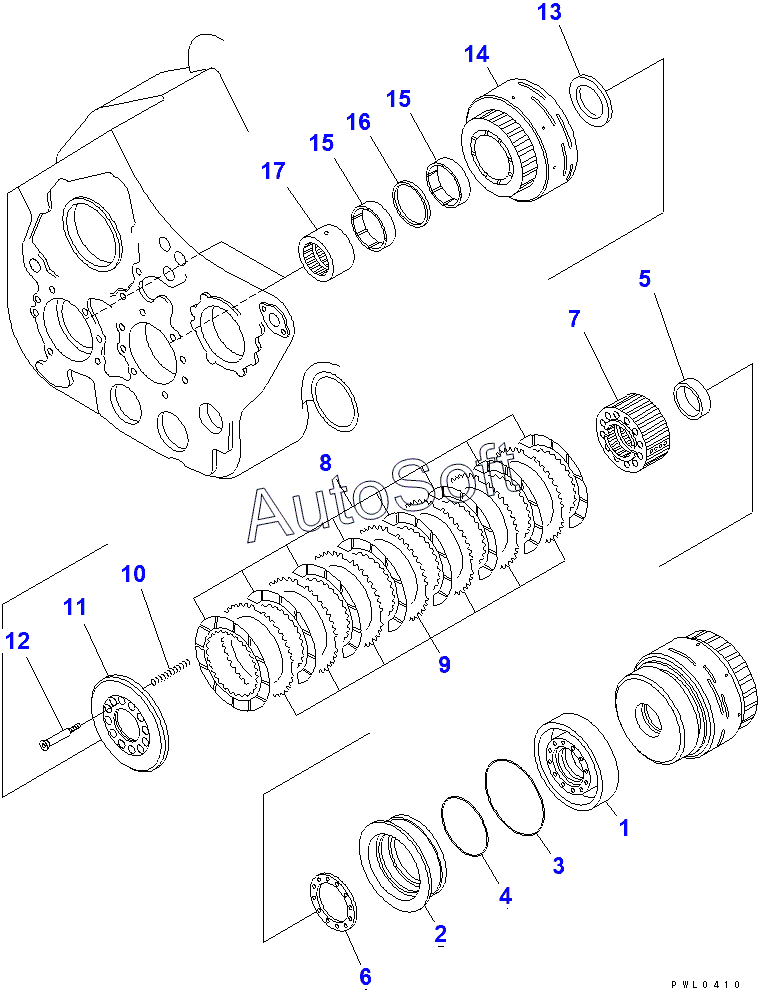 13
14
15
16
15
17
5
7
8
AutoSoft
10
11
12
9
1
3
4
2
6
PWL0410