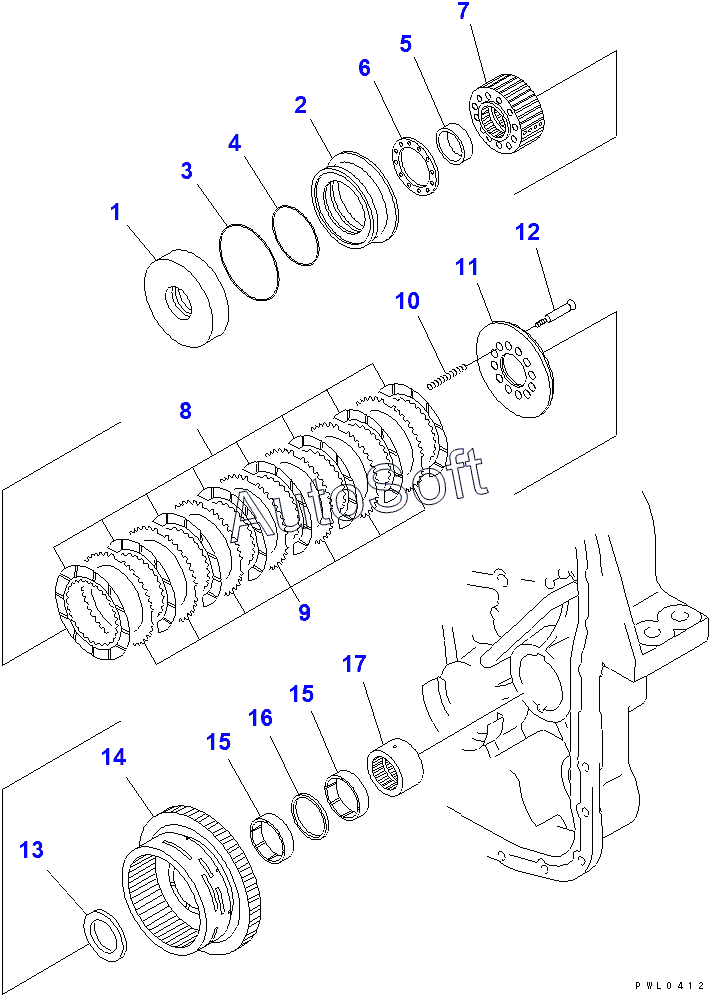 7
5
6
2
4
3
1
12
11
10
8
AutoSoft
9
17
15
16
15
14
13
PWL0412