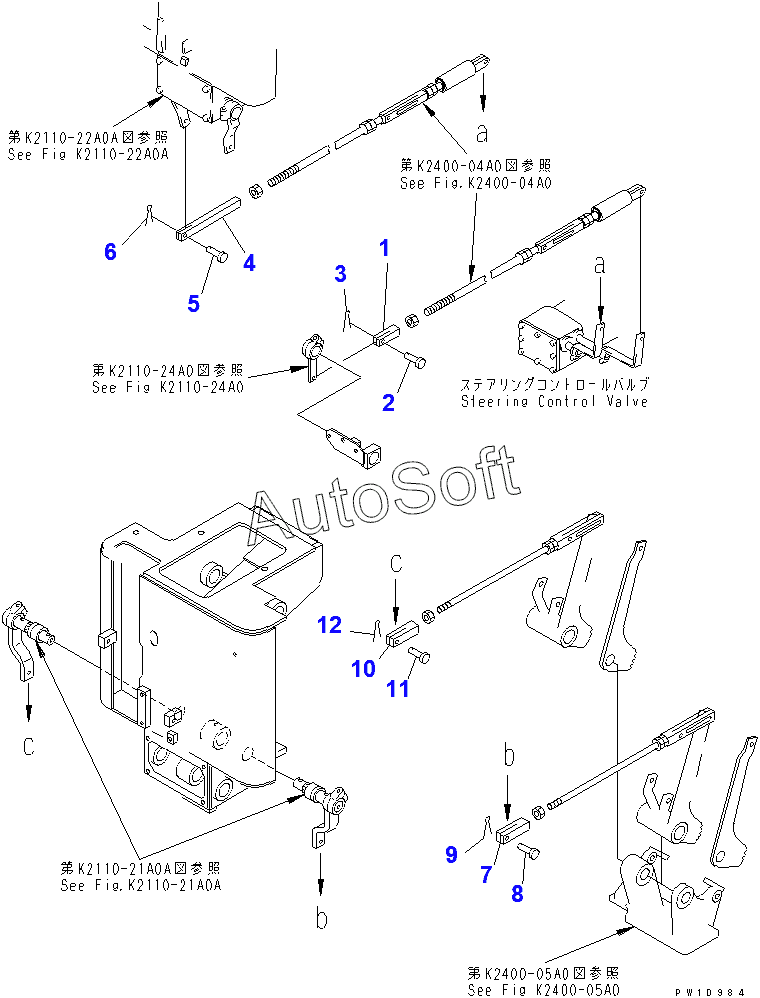 第K2110-22A0A図参照
See Fig K2110-22A0A

a

第K2400-04A0図参照
See Fig.K2400-04A0

6
4
5

3
1
2

a

第K2110-24A0図参照
See Fig K2110-24A0

ステアリングコントロールバルブ
Steering Control Valve

AutoSoft

c
12
10
11

c

b
9
7
8

第K2110-21A0A図参照
See Fig.K2110-21A0A

b

第K2400-05A0図参照
See Fig K2400-05A0

PW1D984