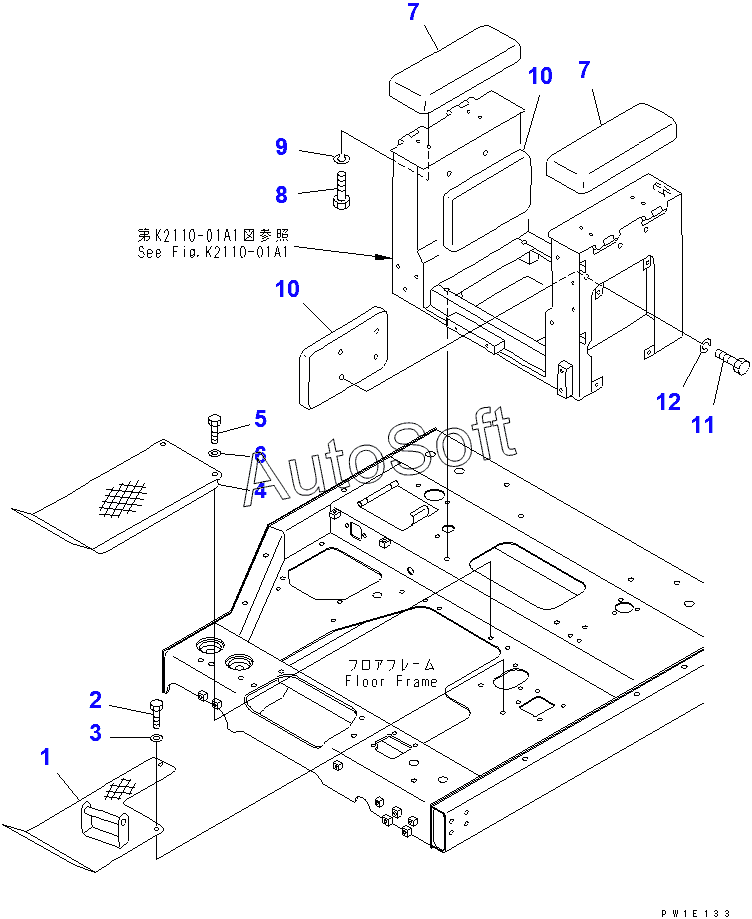 7
10
7
9
8
第K2110-01A1図参照
See Fig.K2110-01A1
10
12
11
5
6
4
AutoSoft
フロアフレーム
Floor Frame
2
3
1
PW1E133