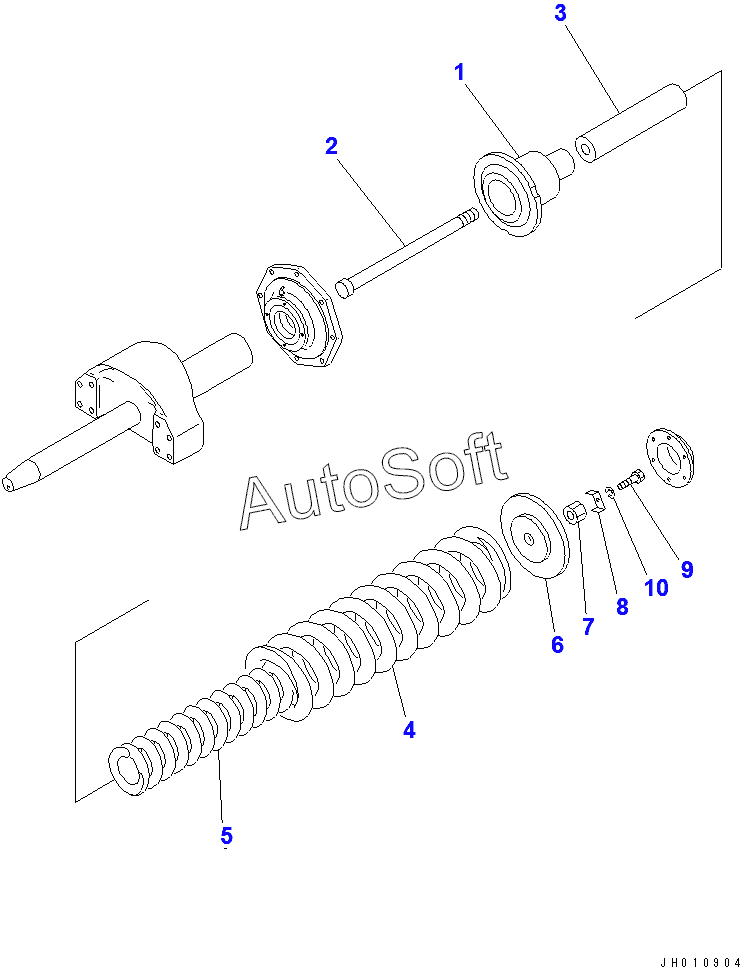 3
1
2
AutoSoft
9
10
8
7
6
4
5
JH010904