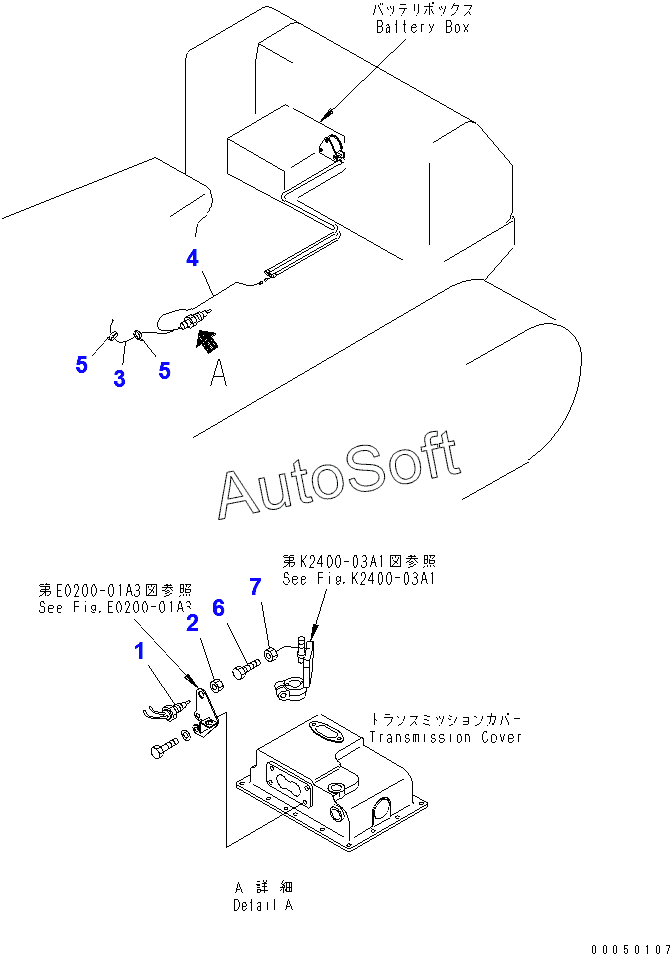 バッテリボックス
Battery Box

4

5
3
5
A

AutoSoft

第K2400-03A1図参照
See Fig.K2400-03A1

第E0200-01A3図参照
See Fig.E0200-01A3

7
6
2
1

トランスミッションカバー
Transmission Cover

A 詳細
Detail A

00050107