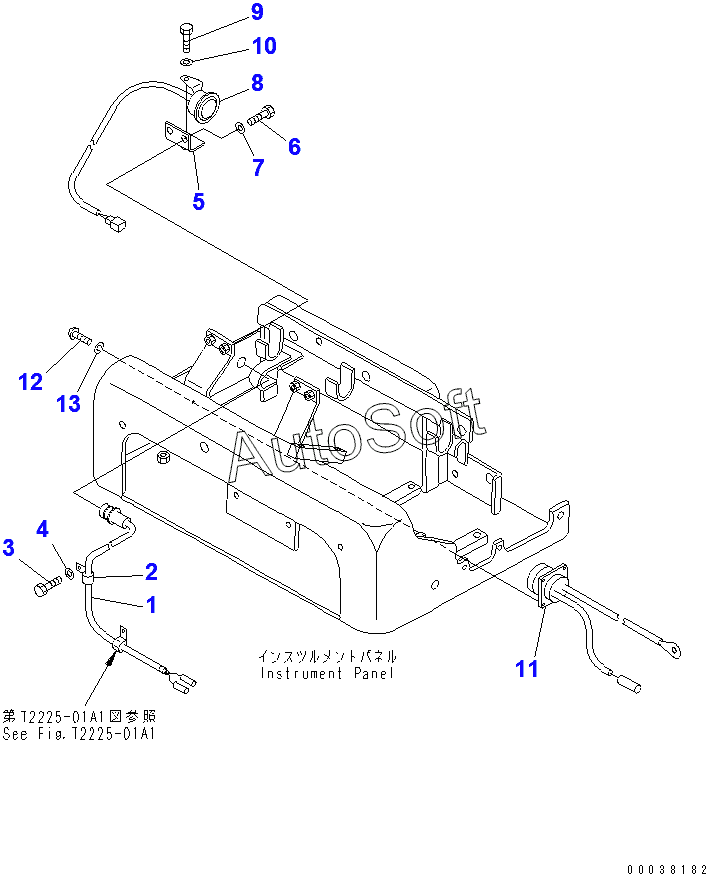 9
10
8
6
7
5
12
13
AutoSoft
4
3
2
1
インスツルメントパネル
Instrument Panel
11
第T2225-01A1図参照
See Fig.T2225-01A1
00038182