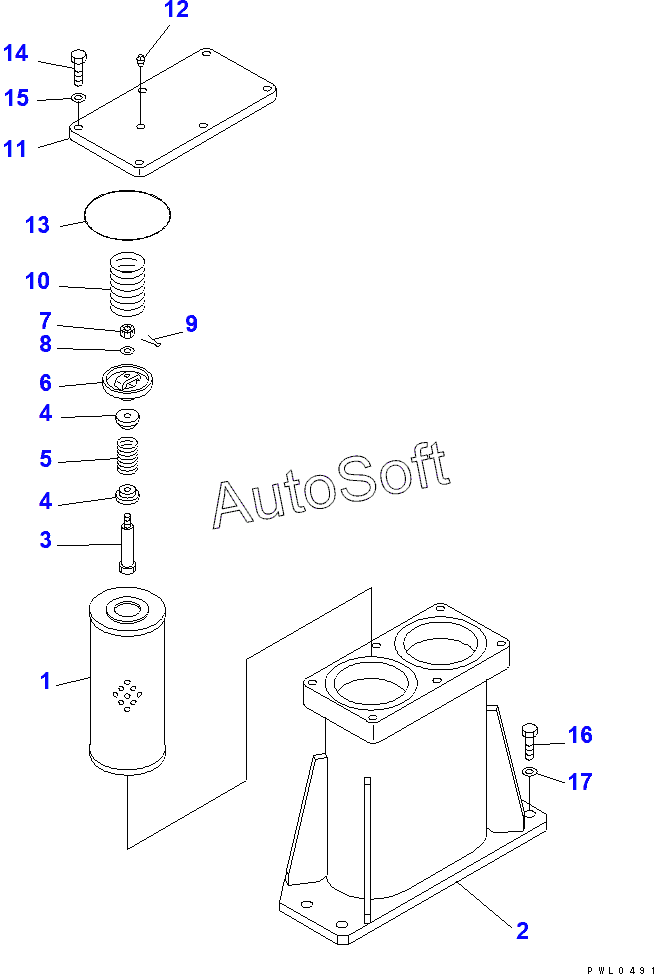 12
14
15
11
13
10
7
9
8
6
4
5
4
3
AutoSoft
1
16
17
2
PWL0491