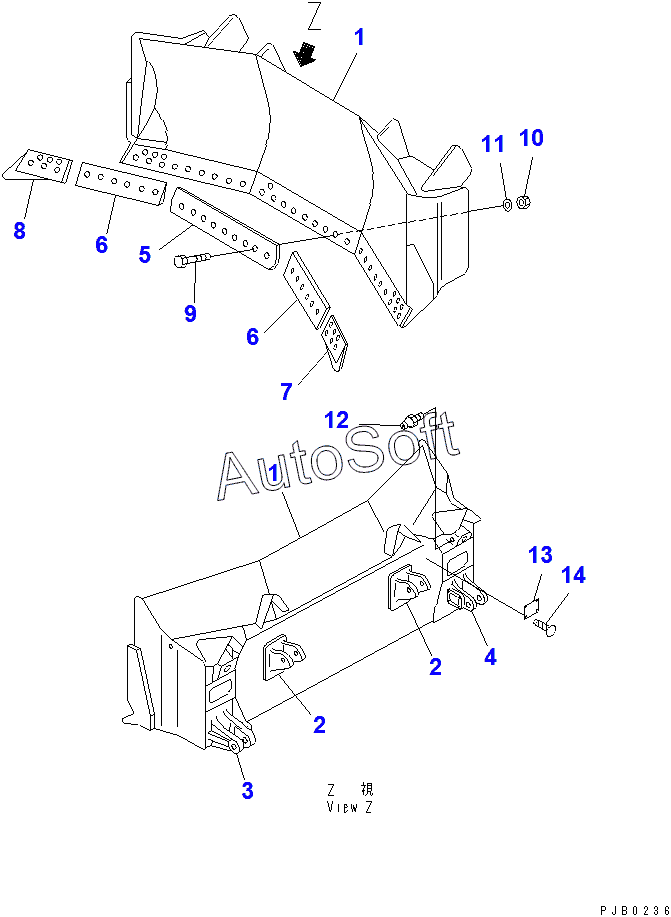 Z
1
11
10
8
6
5
9
6
7
12
AutoSoft
1
13
14
2
4
2
3
Z 視
View Z
PJB0236