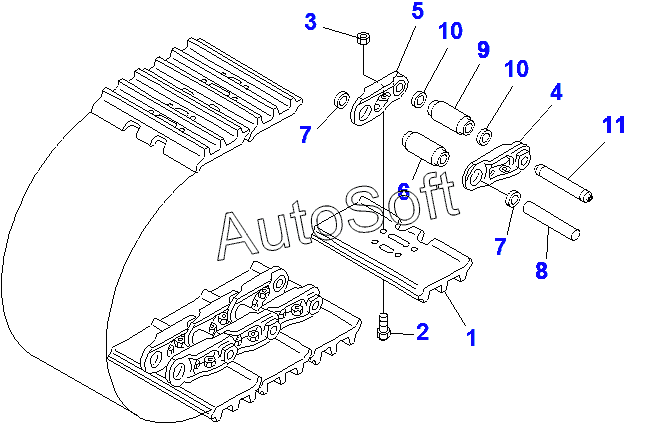 3
5
10
9
10
4
11
7
6
AutoSoft
7
8
2
1