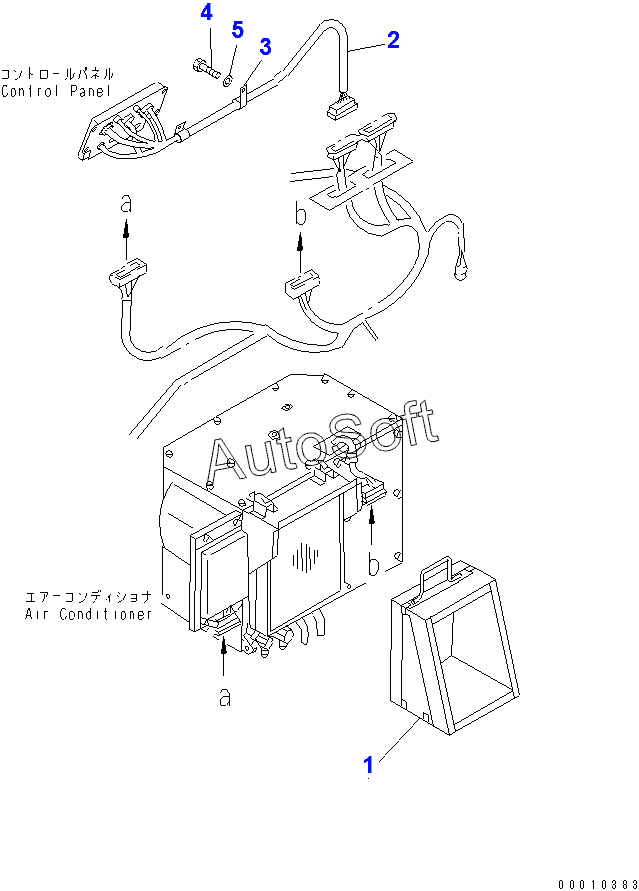 4
5
3
2
コントロールパネル
Control Panel
a
b
AutoSoft
b
エアーコンディショナ
Air Conditioner
a
1
00010383