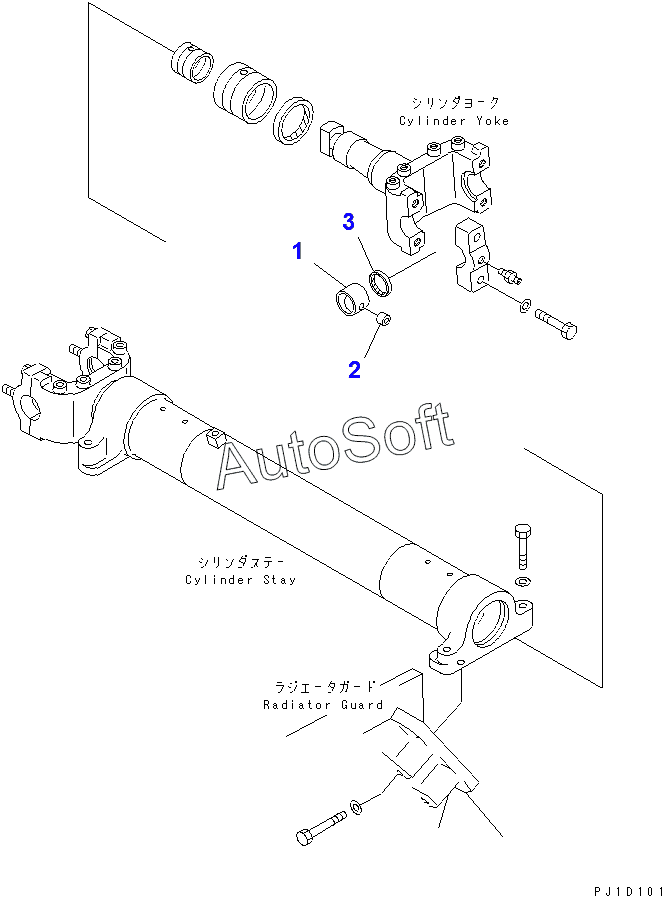 シリンダヨーク
Cylinder Yoke

3

1

2

AutoSoft

シリンダステー
Cylinder Stay

ラジエータガード
Radiator Guard

PJ1D101