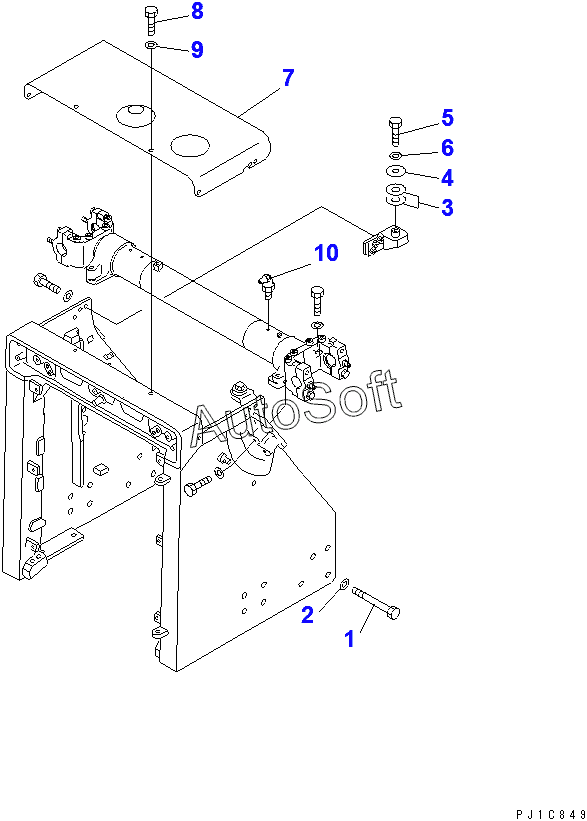 8
9
7
5
6
4
3
10
AutoSoft
2
1
PJ1C849