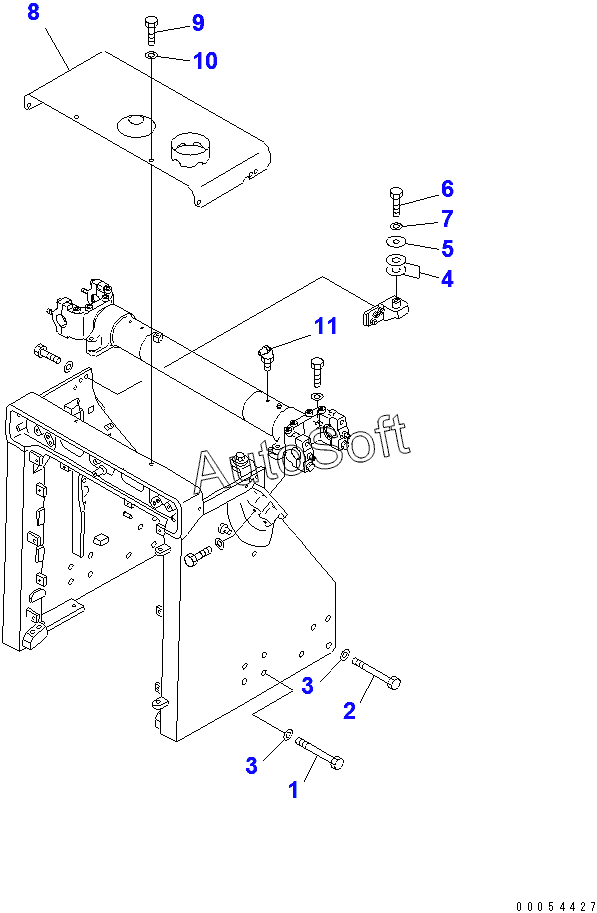 8
9
10
6
7
5
4
11
AutoSoft
3
2
3
1
00054427