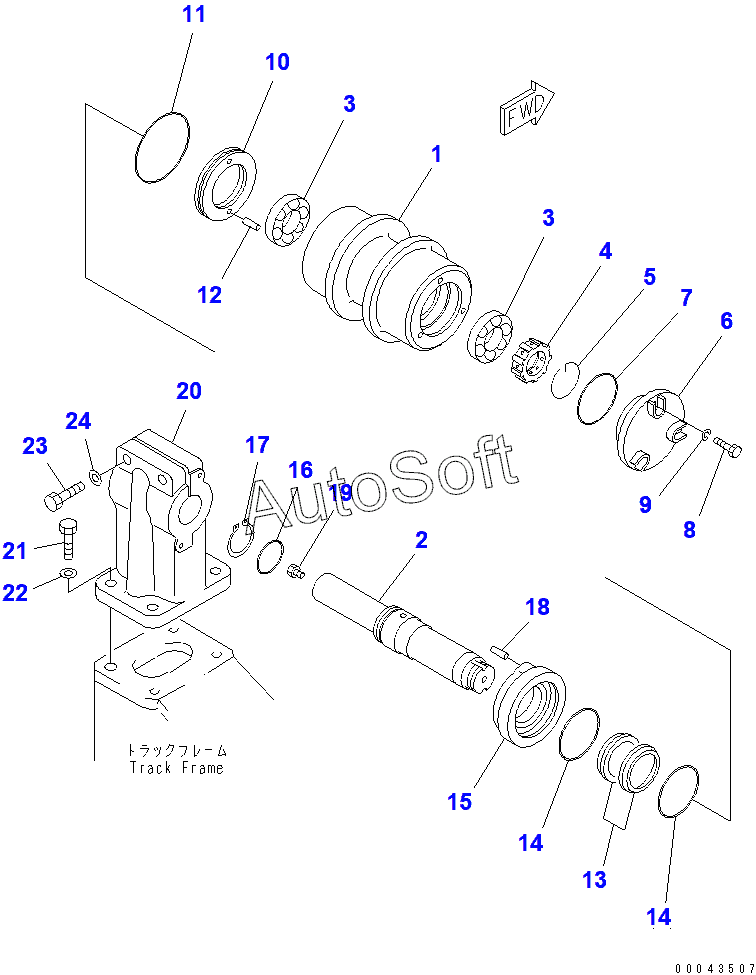 11
10
3
FWD
1
3
4
5
7
6
12
20
24
23
17
16
19
AutoSoft
9
8
21
22
2
18
トラックフレーム
Track Frame
15
14
13
14
00043507