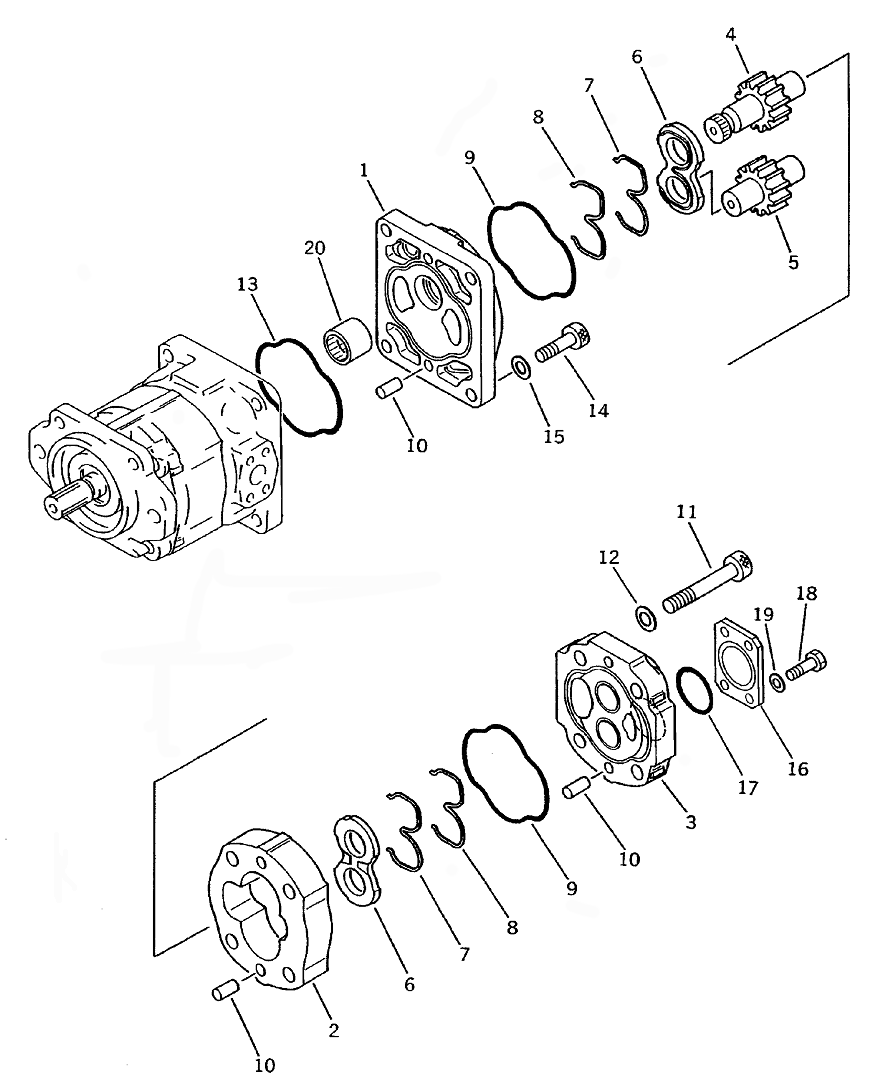 4
6
7
8
9
1
20
13
5
14
15
10
11
12
18
19
16
17
3
10
9
8
7
6
2
10