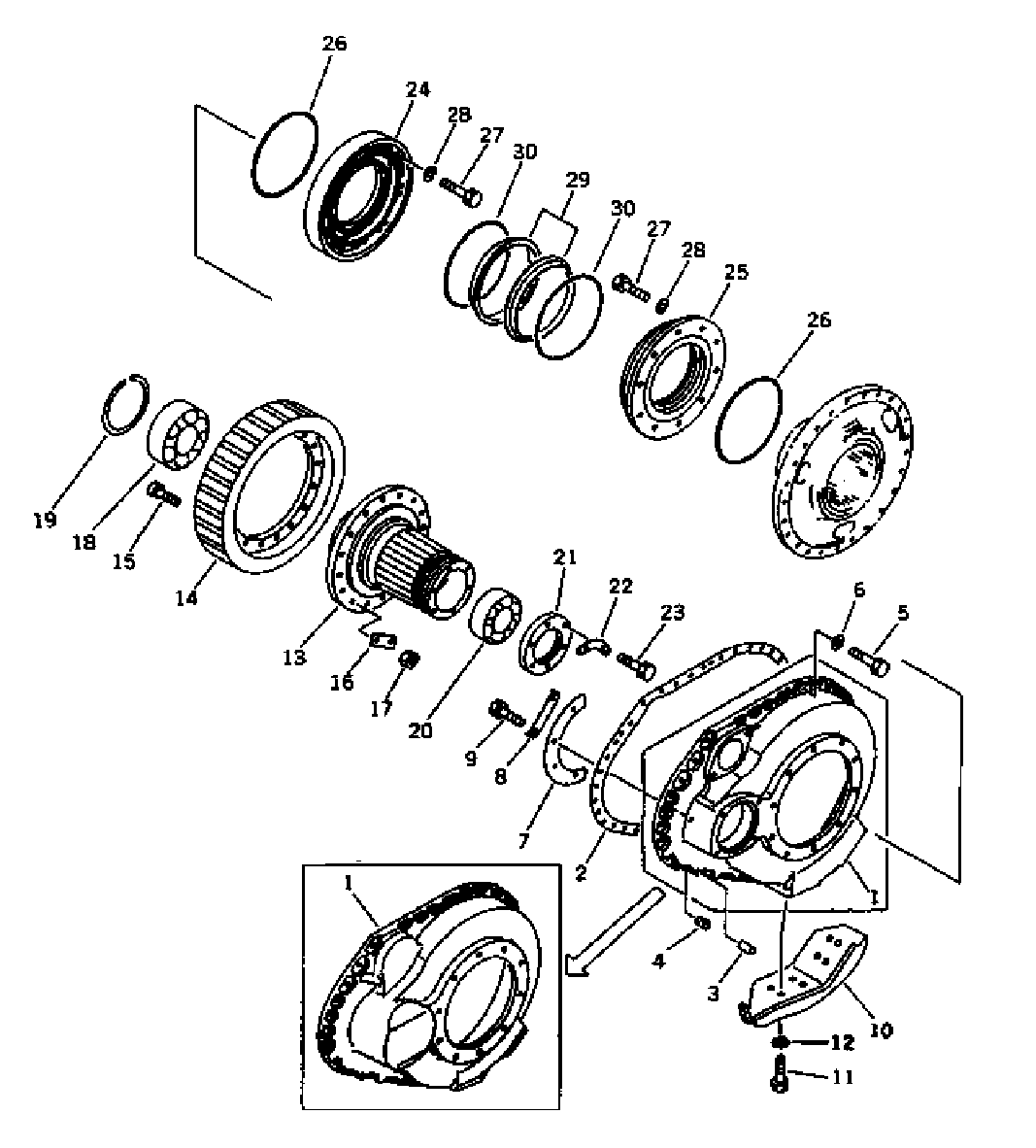 26
24
28
27
30
29
30
27
28
25
26
19
18
15
14
13
16
17
20
21
22
23
6
5
9
8
7
2
1
1
4
3
10
12
11