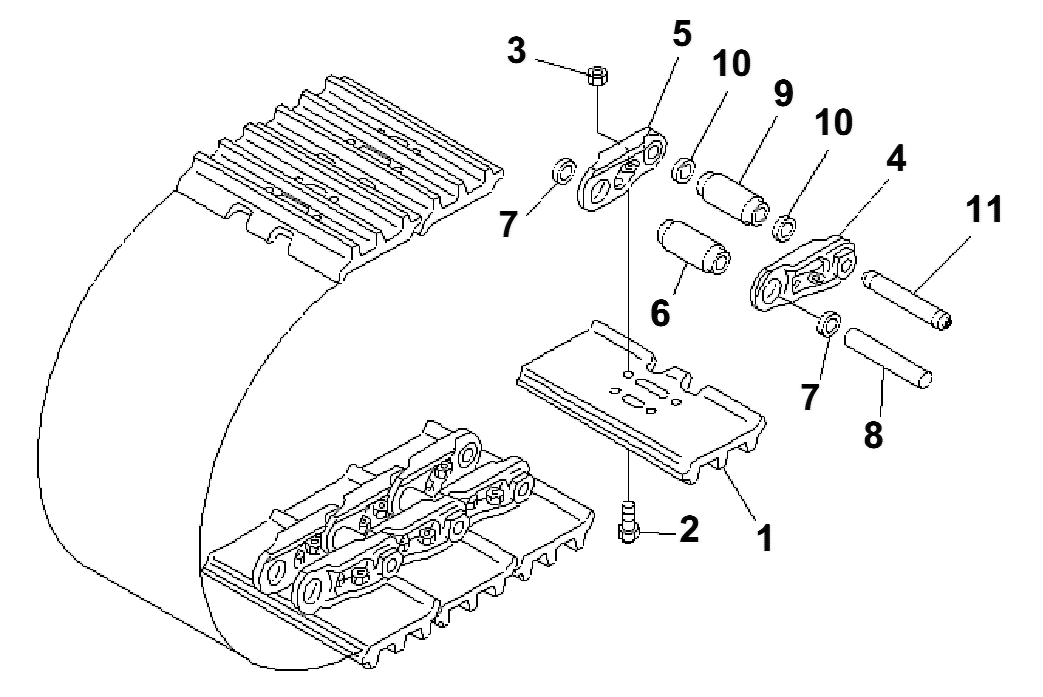 3
5
10
9
10
4
11
7
6
7
8
2
1